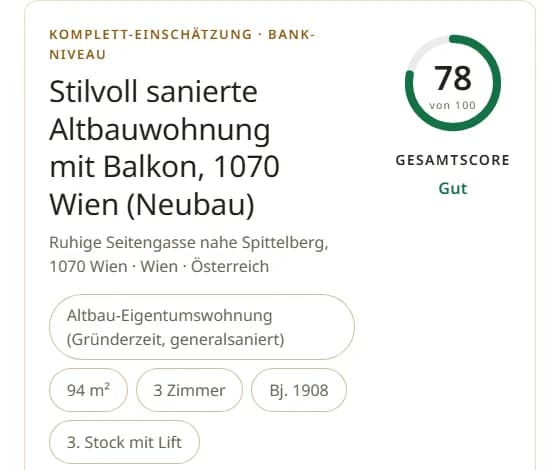 KOMPLETT-EINSCHÄTZUNG · BANK-NIVEAU

Stilvoll sanierte Altbauwohnung mit Balkon, 1070 Wien (Neubau)

Ruhige Seitengasse nahe Spittelberg, 1070 Wien · Wien · Österreich

Altbau-Eigentumswohnung (Gründerzeit, generalsaniert)

94 m²

3 Zimmer

Bj. 1908

3. Stock mit Lift

78
von 100

GESAMTSCORE

Gut